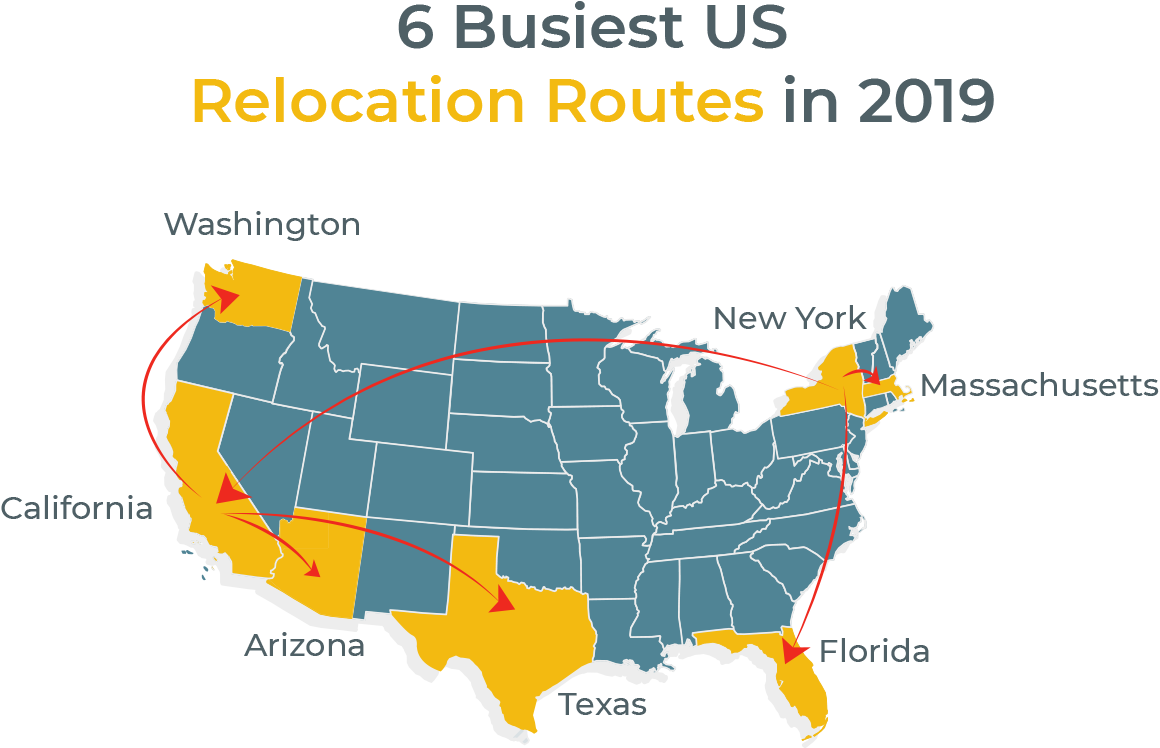 6 Busiest US
Relocation Routes in 2019

Washington
New York
Massachusetts
California
Arizona
Texas
Florida