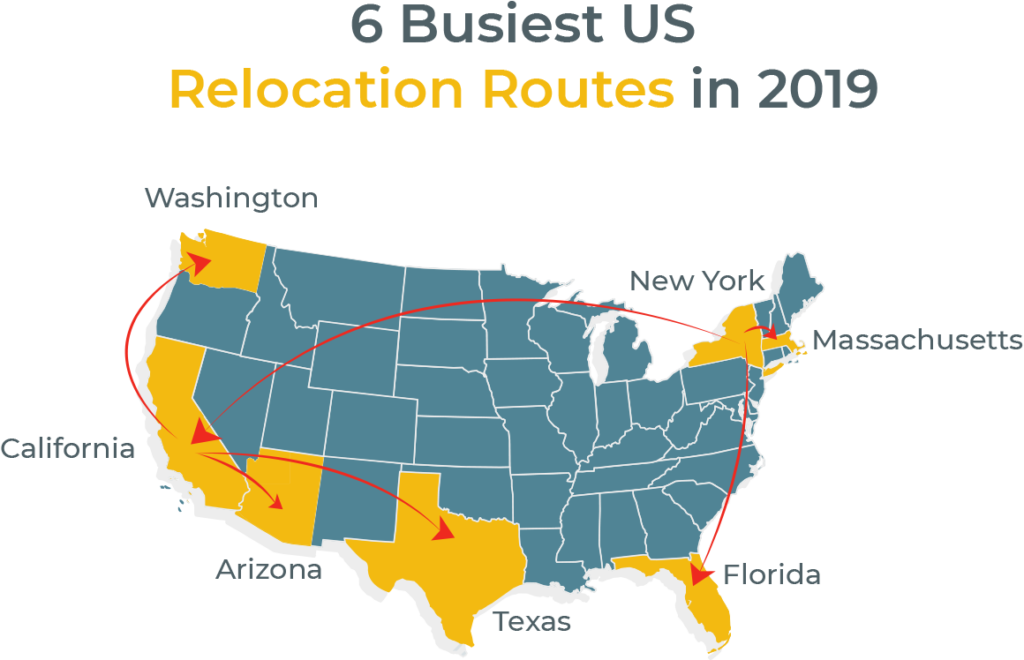 6 Busiest US
Relocation Routes in 2019

Washington
New York
Massachusetts
California
Arizona
Texas
Florida